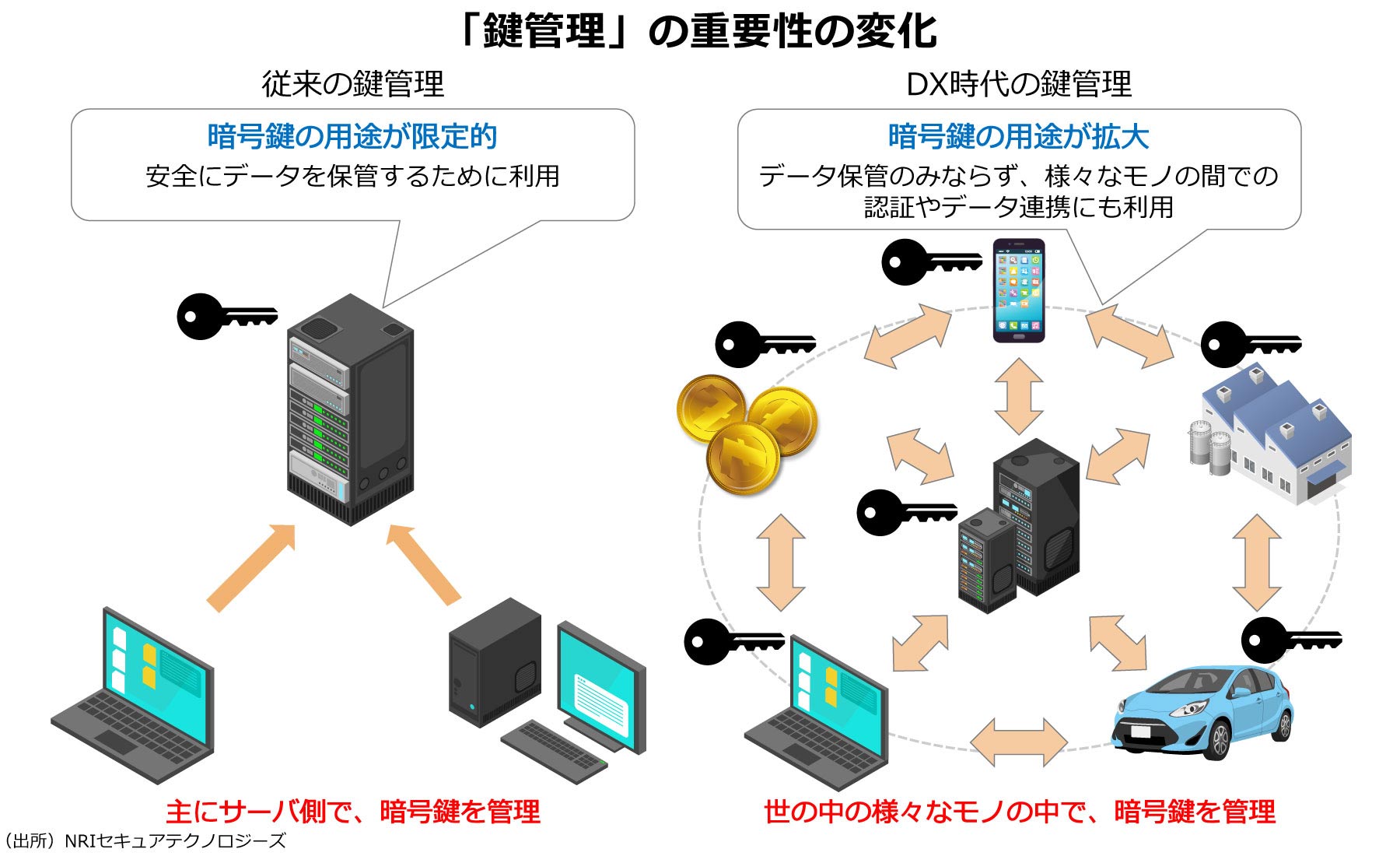 「鍵管理」の重要性の変化

従来の鍵管理

暗号鍵の用途が限定的
安全にデータを保管するために利用

主にサーバ側で、暗号鍵を管理

DX時代の鍵管理

暗号鍵の用途が拡大
データ保管のみならず、様々なモノの間での認証やデータ連携にも利用

世の中の様々なモノの中で、暗号鍵を管理

（出所）NRIセキュアテクノロジーズ